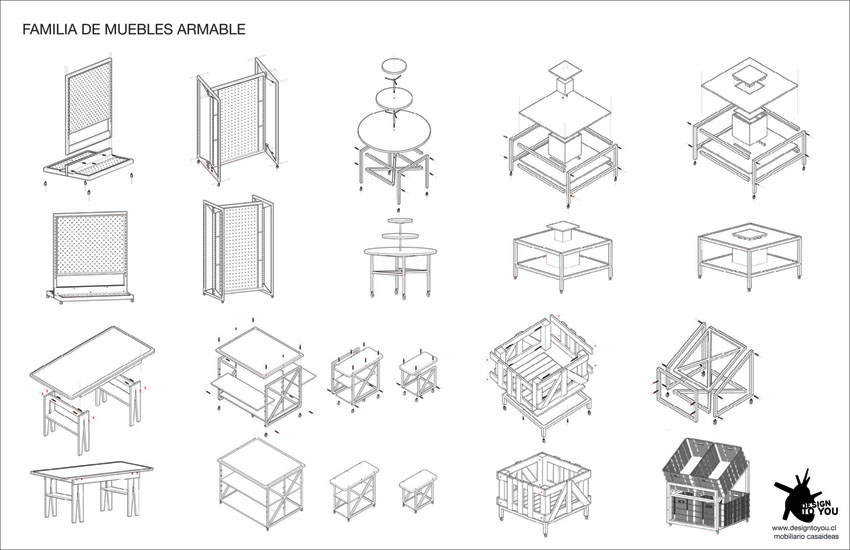 FAMILIA DE MUEBLES ARMABLE

DESIGN TO YOU

www.designtoyou.cl
mobiliario casaideas